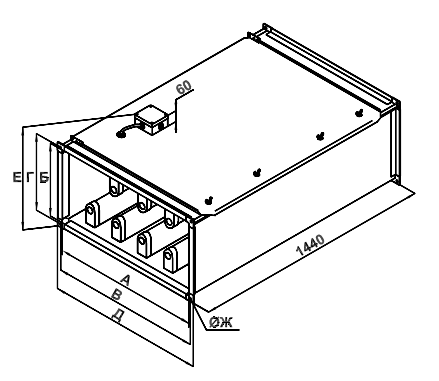 60
Е Г Б
1440
А
В
Д
ØЖ